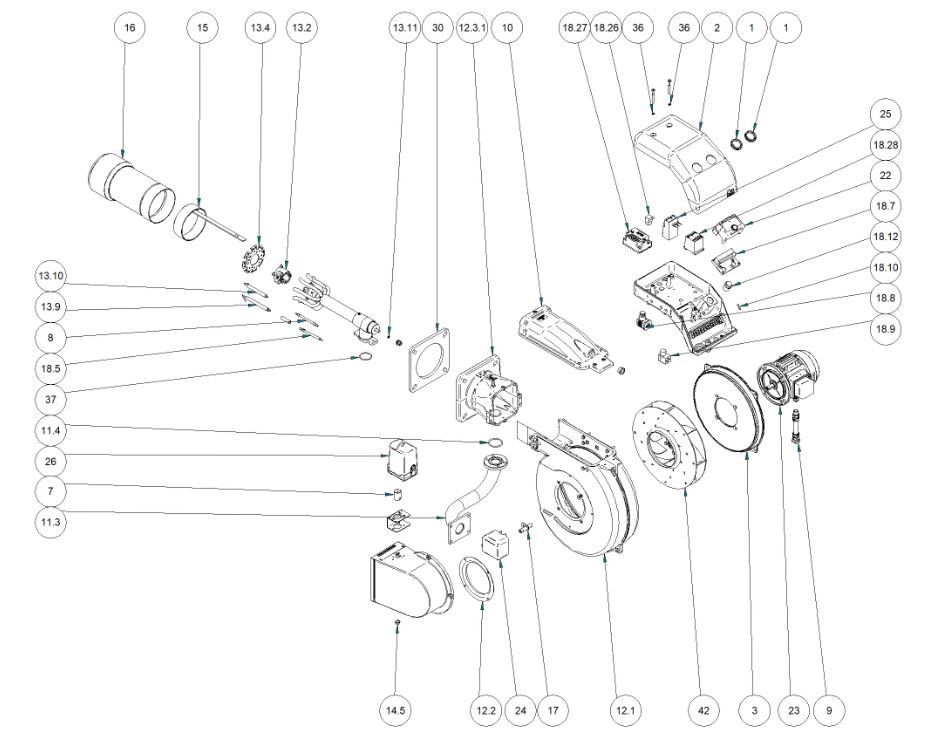 16
15
13.4
13.2
13.11
30
12.3.1
10
18.27
18.26
36
36
2
1
1
25
18.28
22
18.7
18.12
18.10
18.8
18.9
13.10
13.9
8
18.5
37
11.4
26
7
11.3
14.5
12.2
24
17
12.1
42
3
23
9