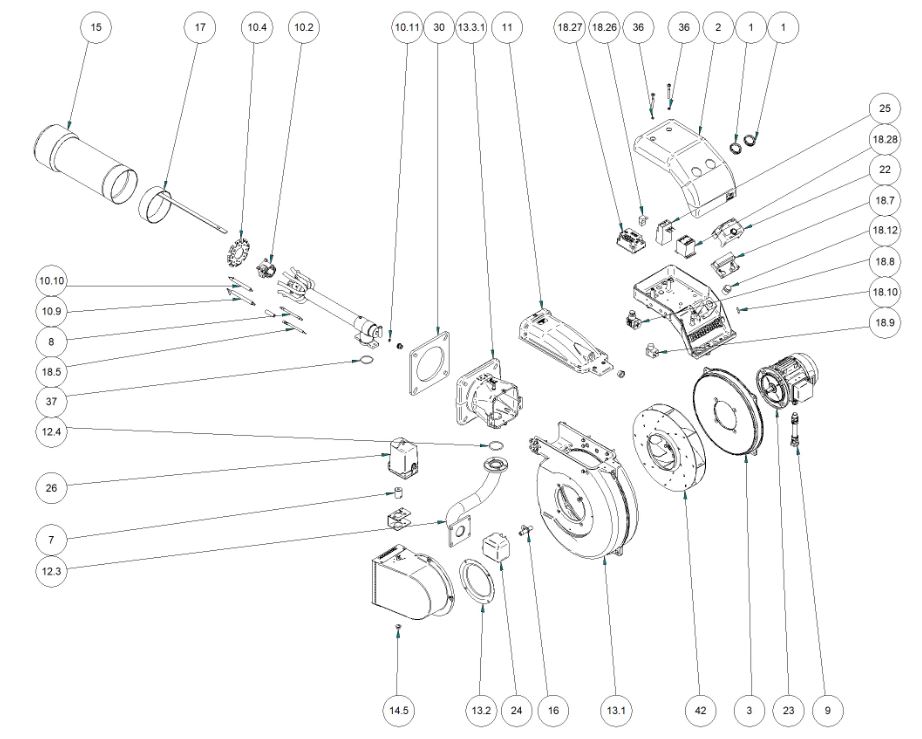 15
17
10.4
10.2
10.11
30
13.3.1
11
18.27
18.26
36
36
2
1
1
25
18.28
22
18.7
18.12
18.8
18.10
18.9
10.10
10.9
8
18.5
37
12.4
26
7
12.3
14.5
13.2
24
16
13.1
42
3
23
9