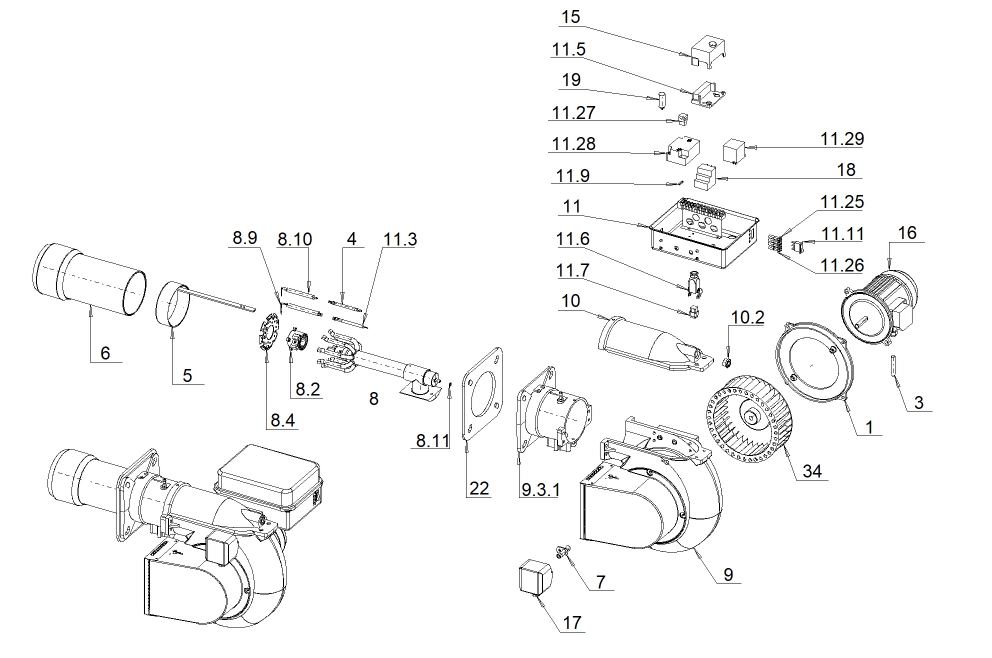 15
11.5
19
11.27
11.28
11.29
11.9
18
11
11.25
11.11
16
11.26
11.6
11.7
10
10.2
8.9
8.10
4
11.3
6
5
8.4
8.2
8
8.11
22
9.3.1
1
3
34
9
7
17