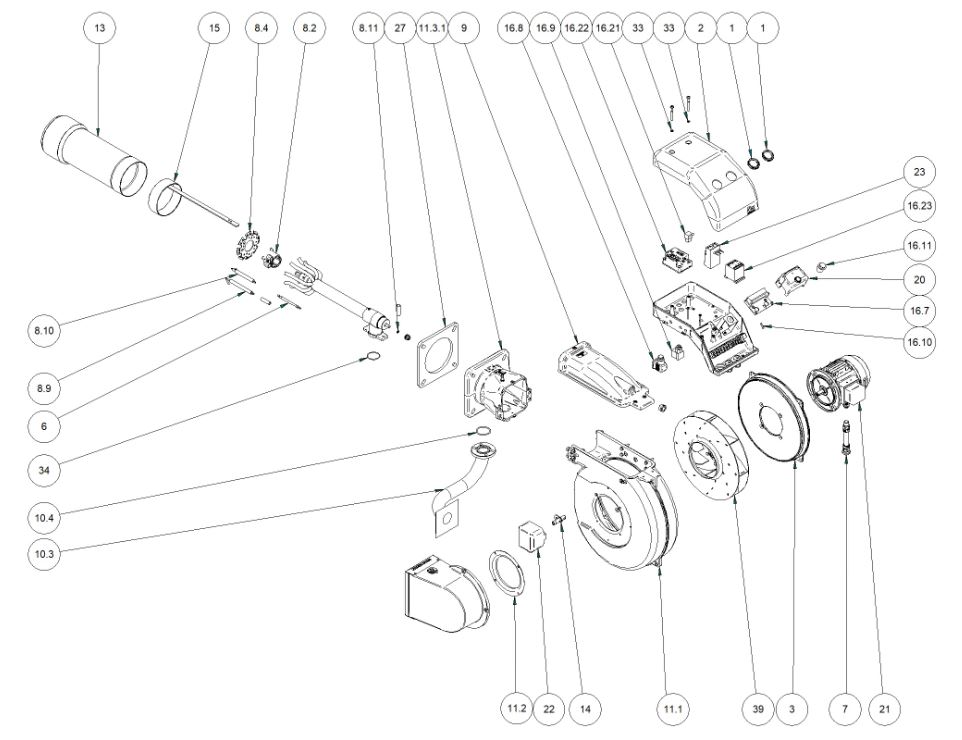 13
15
8.4
8.2
8.11
27
11.3.1
9
16.8
16.9
16.22
16.21
33
33
2
1
1
23
16.23
16.11
20
16.7
16.10
8.10
8.9
6
34
10.4
10.3
11.2
22
14
11.1
39
3
7
21